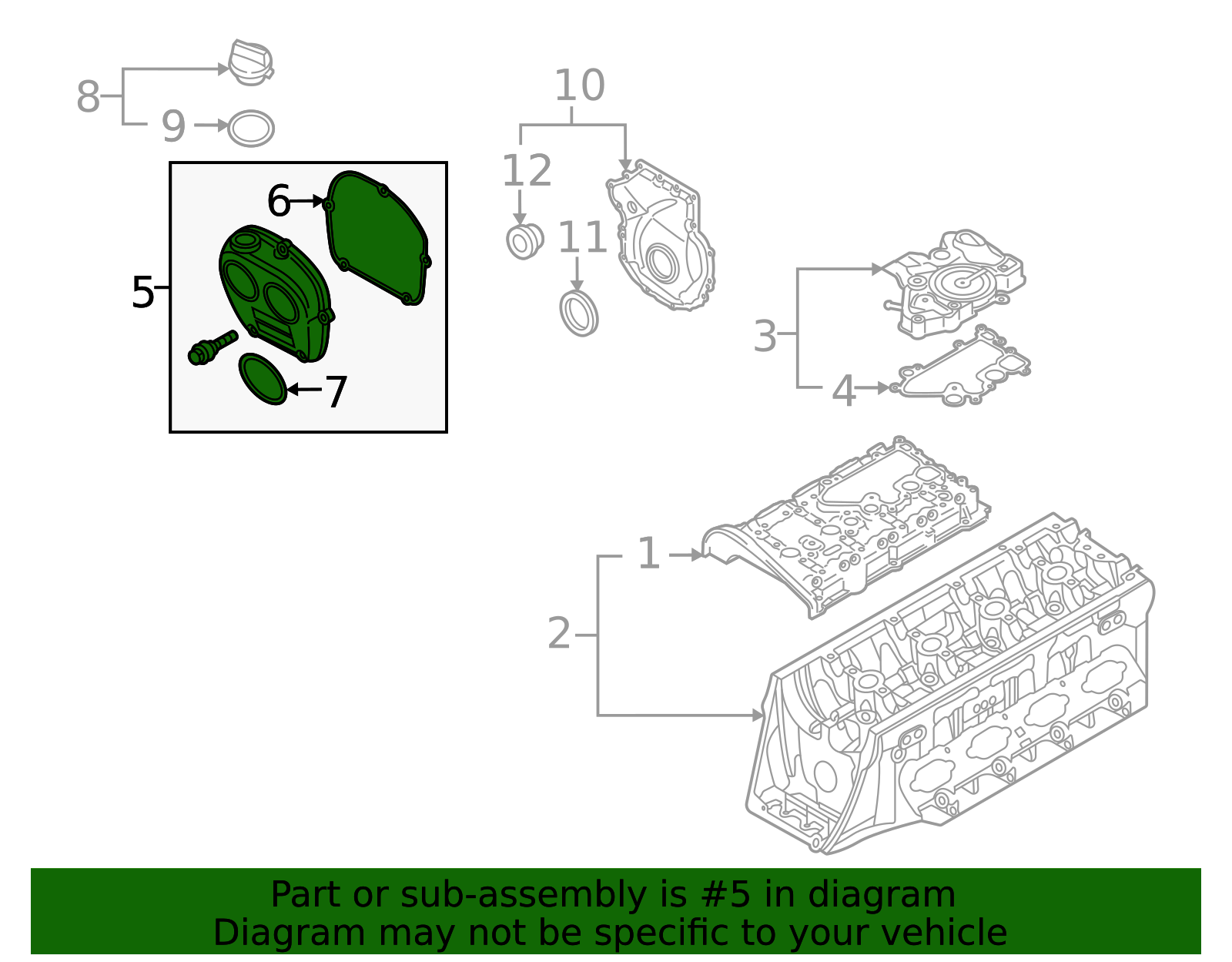 8
9
10
12
11
6
5
7
3
4
1
2

Part or sub-assembly is #5 in diagram
Diagram may not be specific to your vehicle