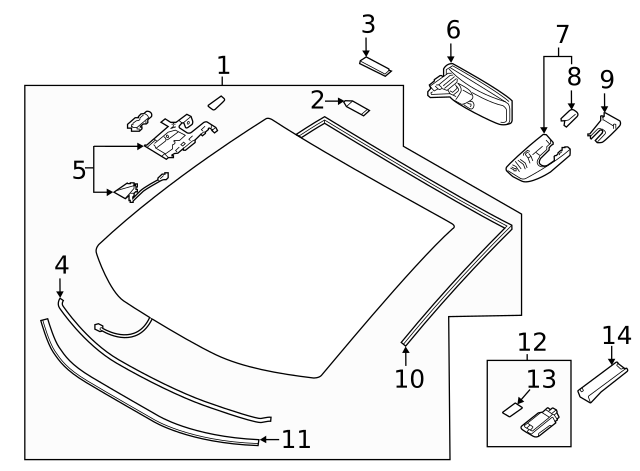 3
6
7
1
8
9
2
5
4
10
12
14
13
11