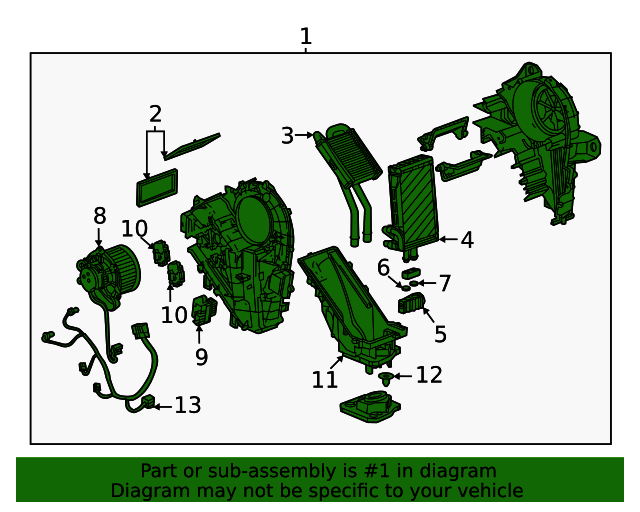 1

2

3

4

8

10

6

7

10

5

9

11

12

13

Part or sub-assembly is #1 in diagram
Diagram may not be specific to your vehicle