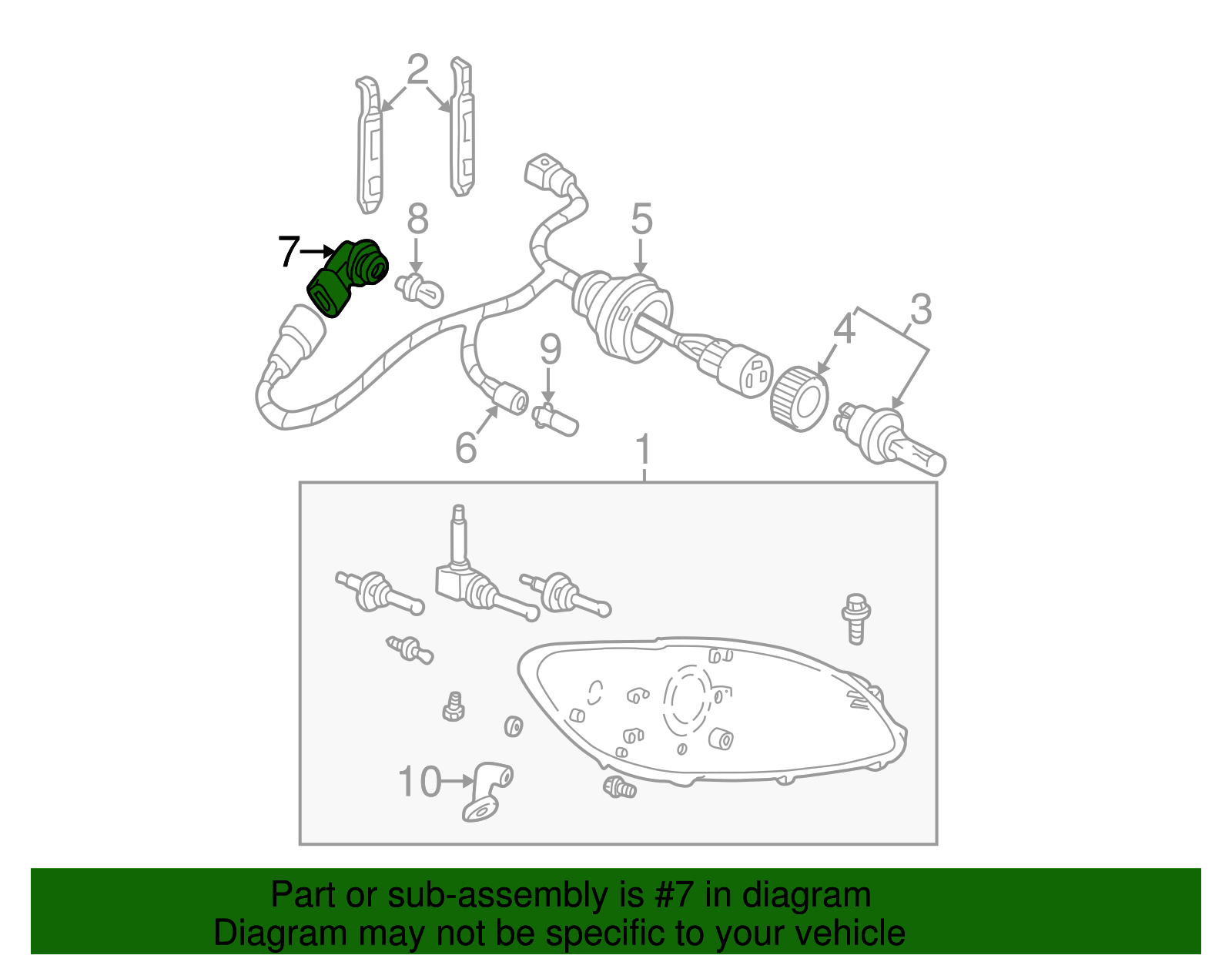 2
8
7
5
3
4
9
6
1
10

Part or sub-assembly is #7 in diagram
Diagram may not be specific to your vehicle