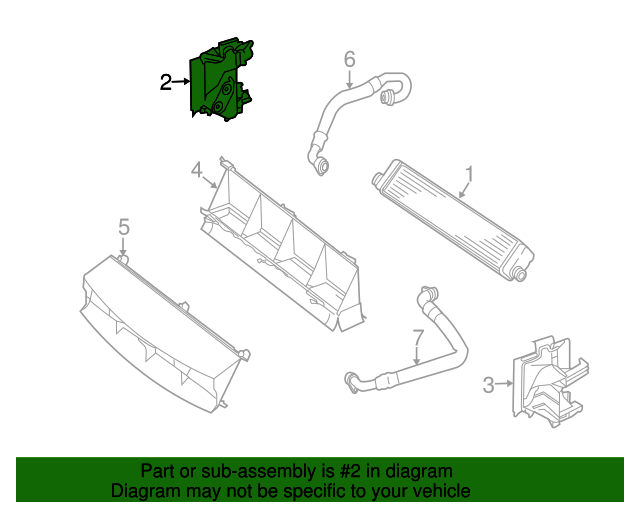 2
6
4
1
5
7
3

Part or sub-assembly is #2 in diagram
Diagram may not be specific to your vehicle