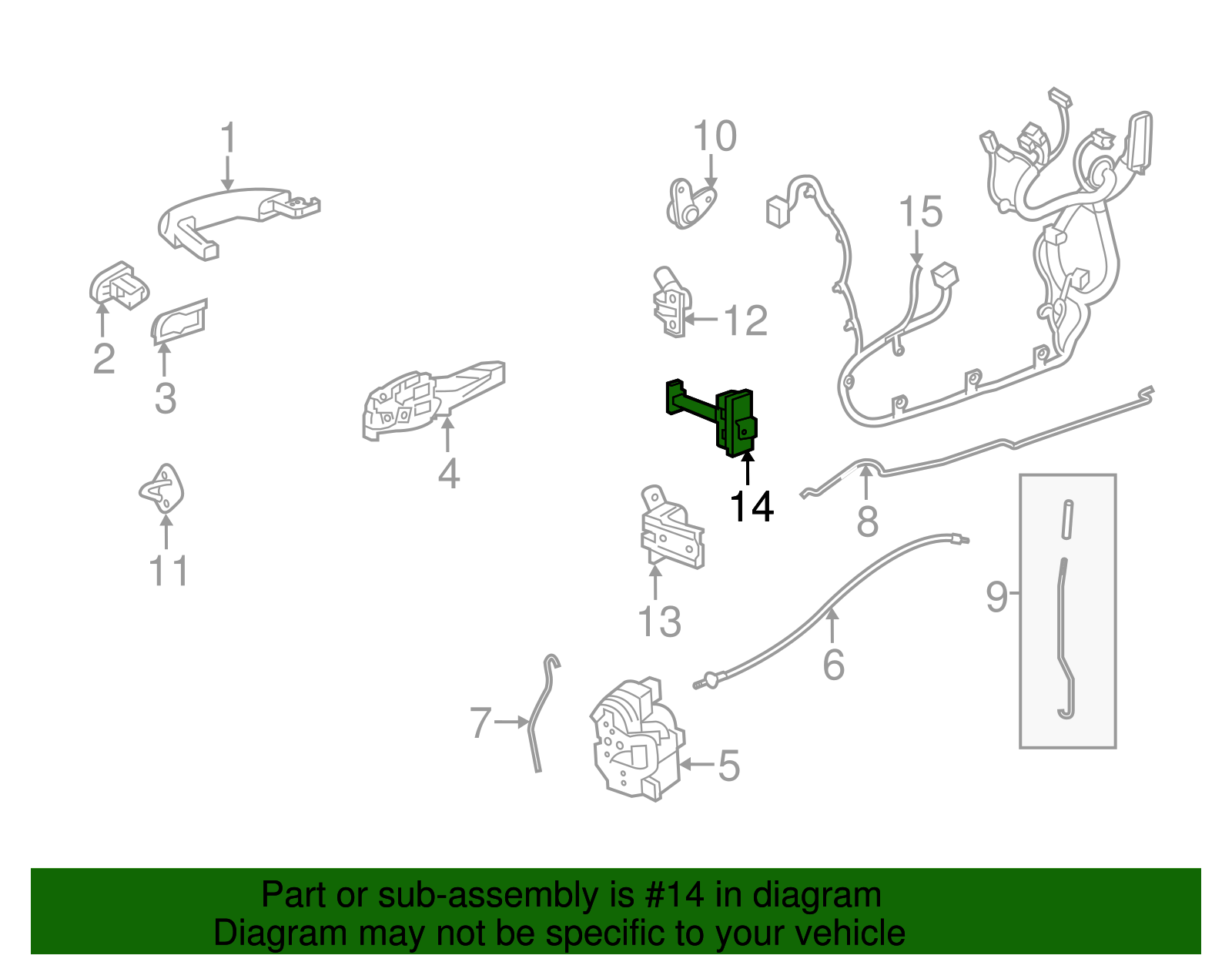 1
10
15
2
3
12
4
14
8
11
13
9
6
7
5

Part or sub-assembly is #14 in diagram
Diagram may not be specific to your vehicle