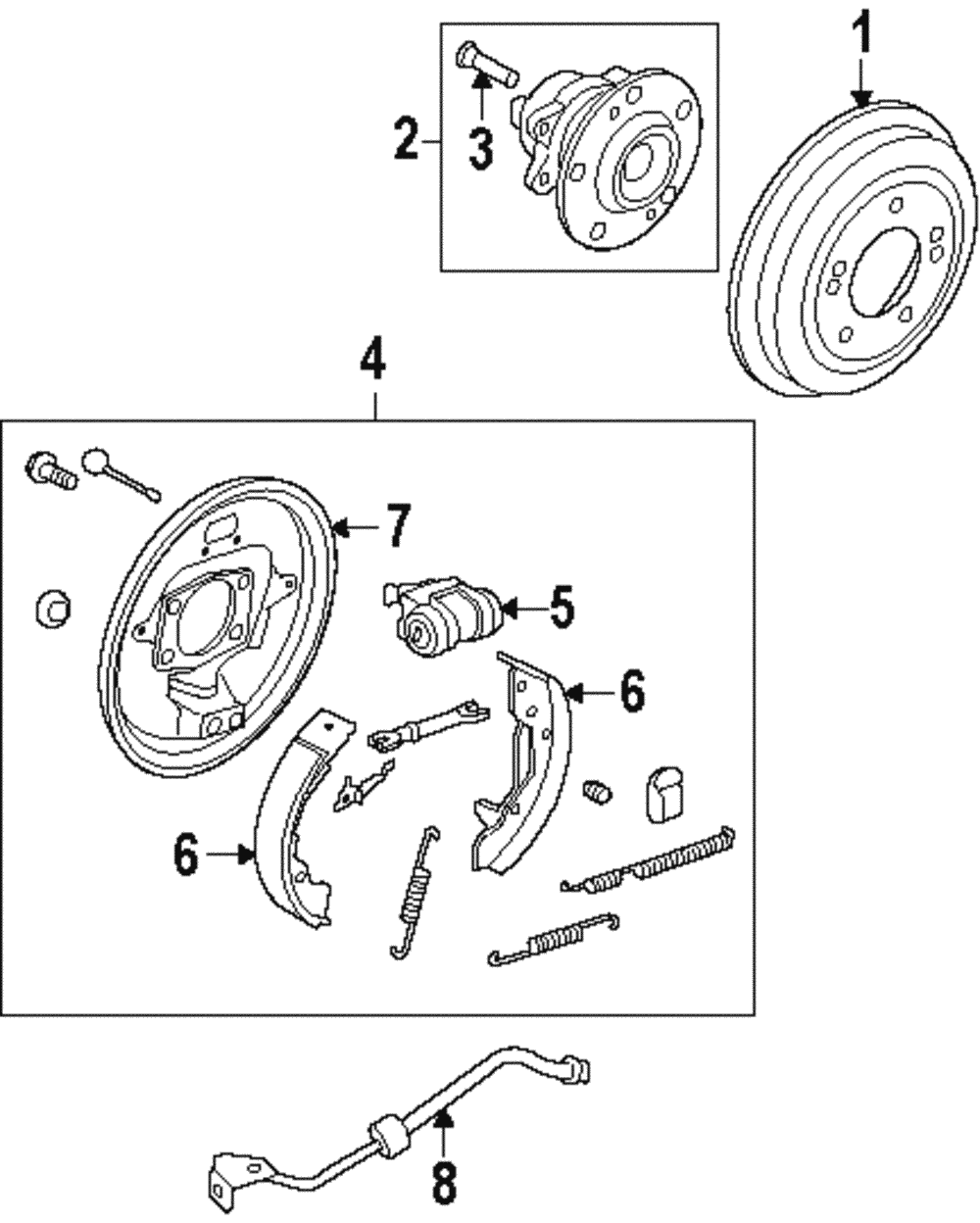 1
2
3
4
7
5
6
6
8