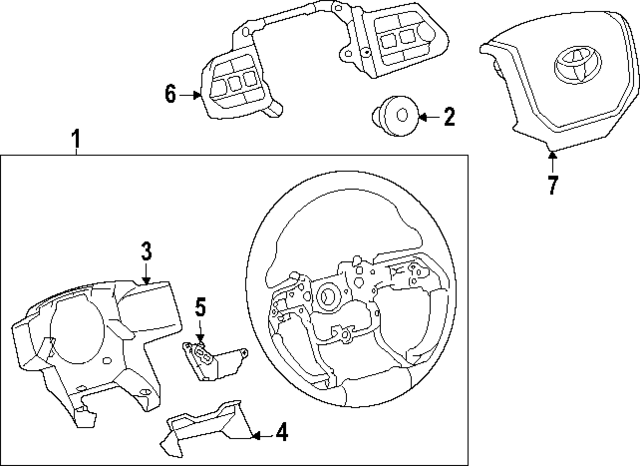 6
2
7
1
3
5
4