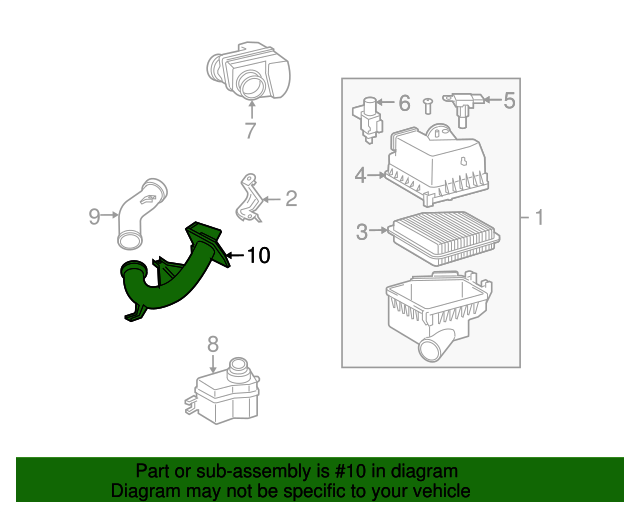 7

6

5

4

2

9

1

3

10

8

Part or sub-assembly is #10 in diagram
Diagram may not be specific to your vehicle