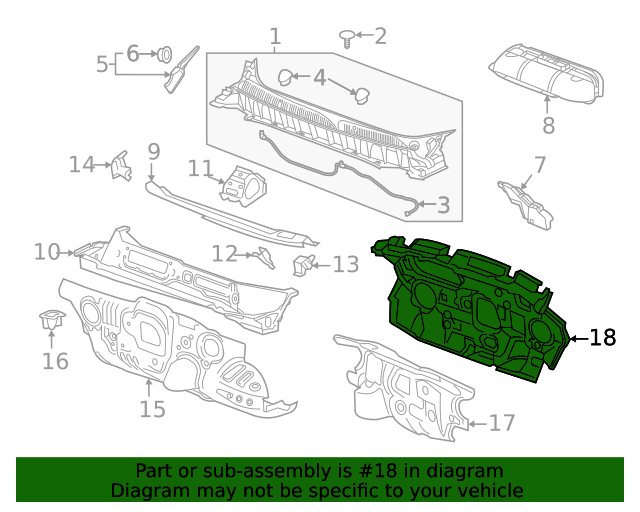 1
2
5
6
4
8
14
9
11
7
3
10
12
13
18
16
15
17

Part or sub-assembly is #18 in diagram
Diagram may not be specific to your vehicle