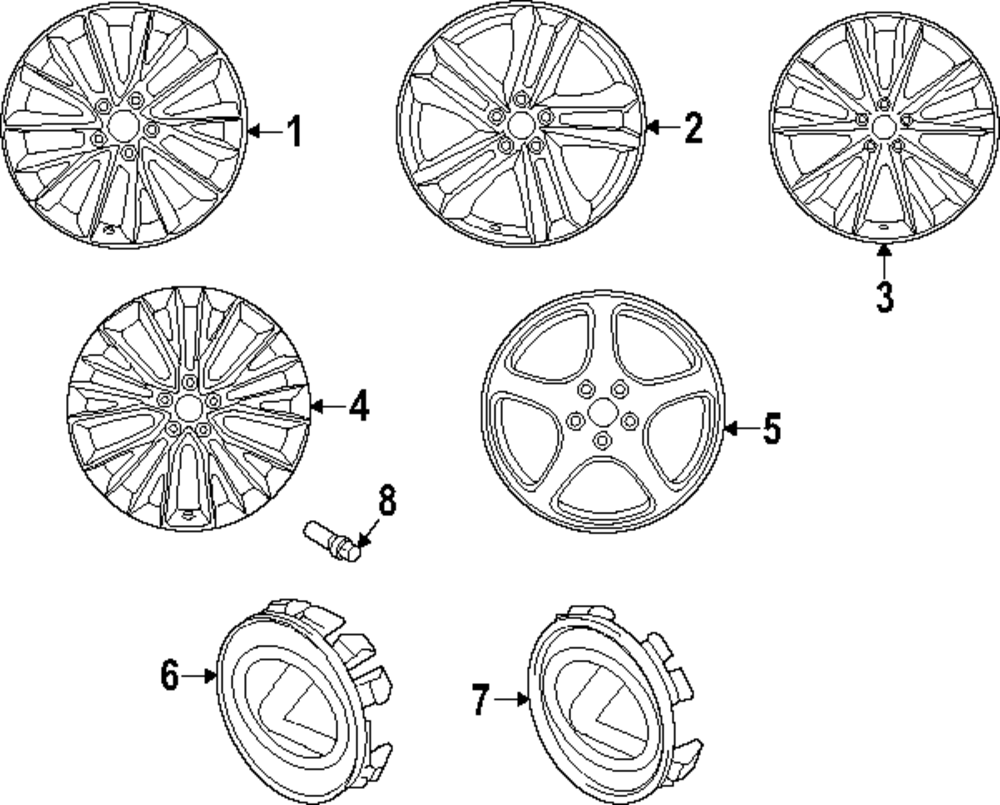 1
2
3
4
5
8
6
7