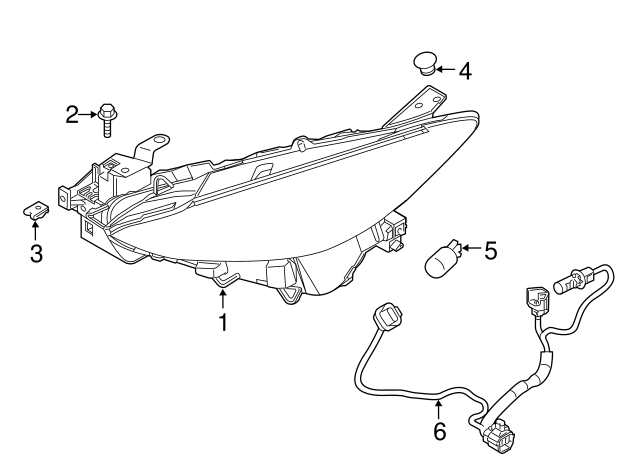 4
2
3
5
1
6