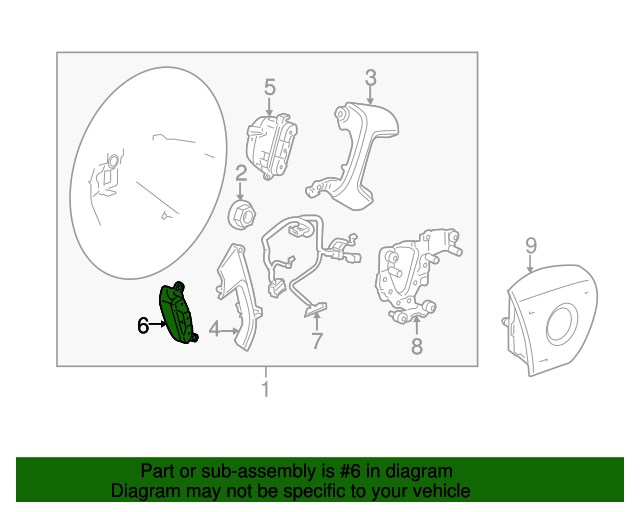 5
3
2
9
6
4
7
8
1

Part or sub-assembly is #6 in diagram
Diagram may not be specific to your vehicle