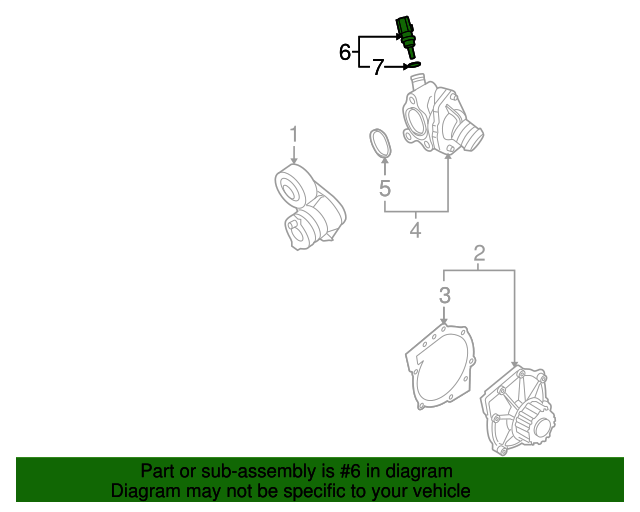 6
7
1
5
4
2
3

Part or sub-assembly is #6 in diagram
Diagram may not be specific to your vehicle