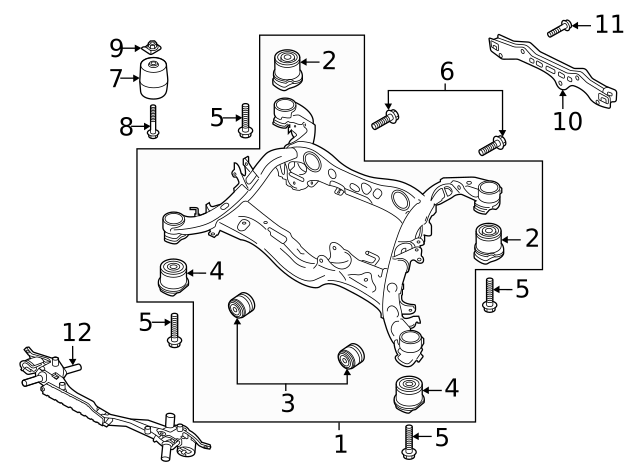 9
7
8
5
2
6
11
10
2
4
5
5
12
3
4
1
5