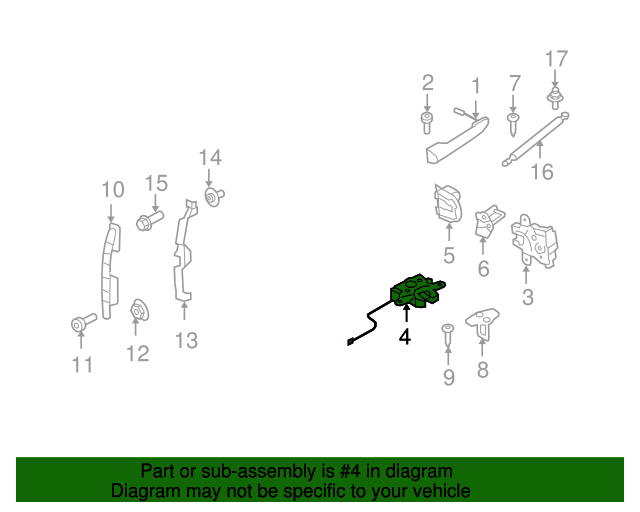 17
2
1
7
16
14
10
15
5
6
3
4
11
12
13
9
8

Part or sub-assembly is #4 in diagram
Diagram may not be specific to your vehicle