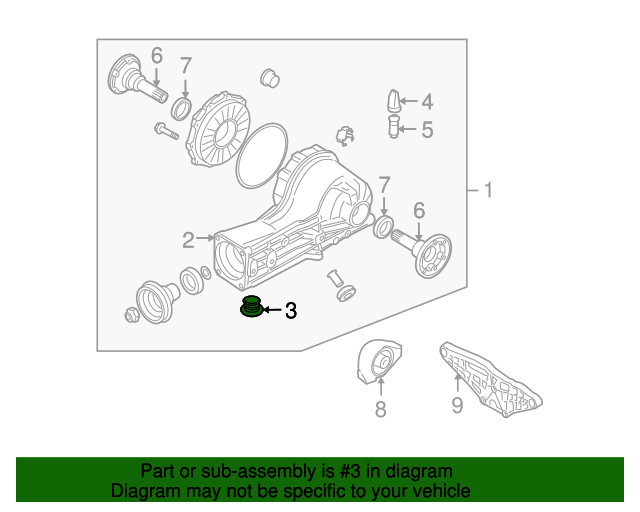 6
7
4
5
1
7
6
2
3
8
9

Part or sub-assembly is #3 in diagram
Diagram may not be specific to your vehicle