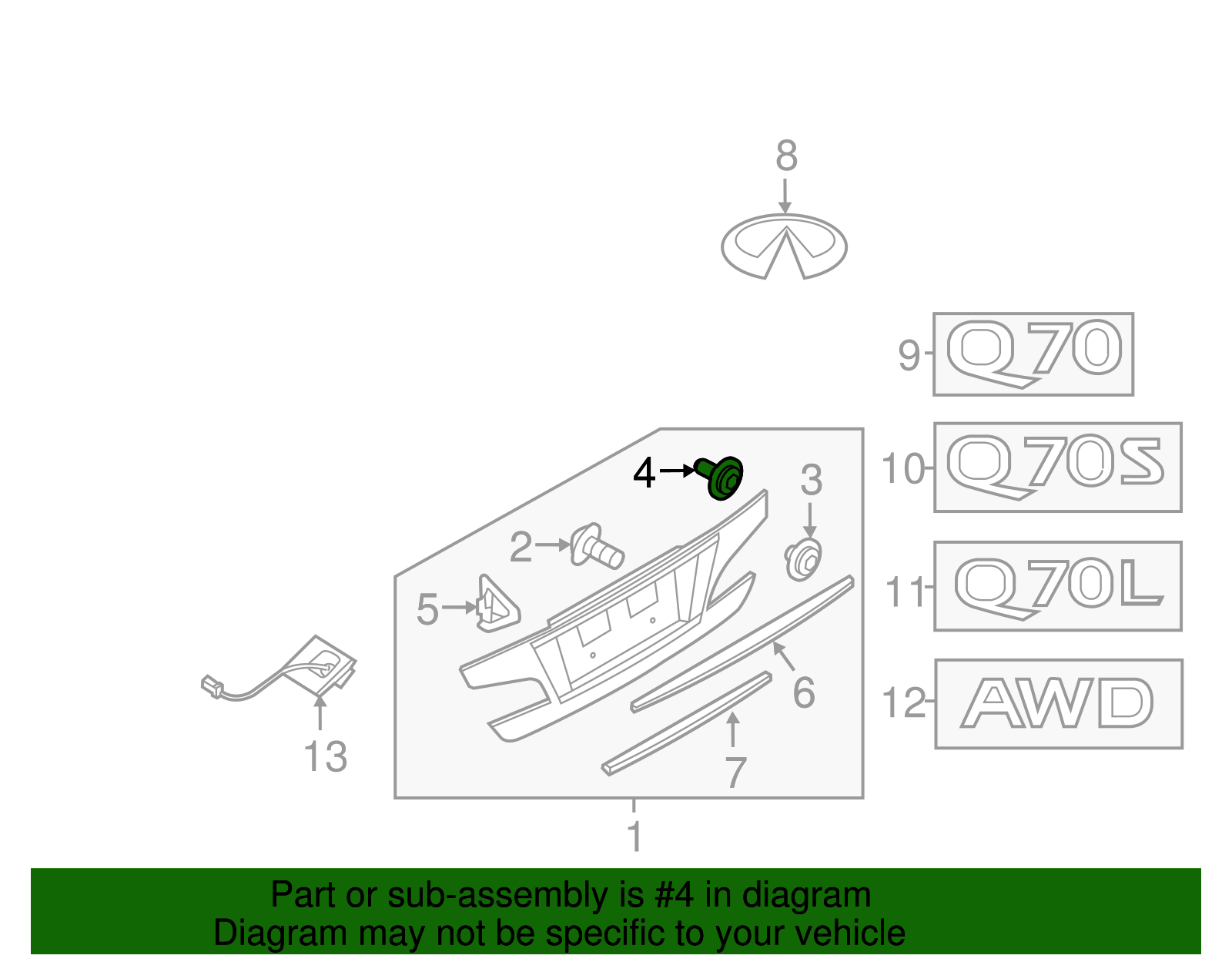 8

9 Q70

10 Q70S

4

3

2

11 Q70L

5

6

12 AWD

13

7

1

Part or sub-assembly is #4 in diagram
Diagram may not be specific to your vehicle