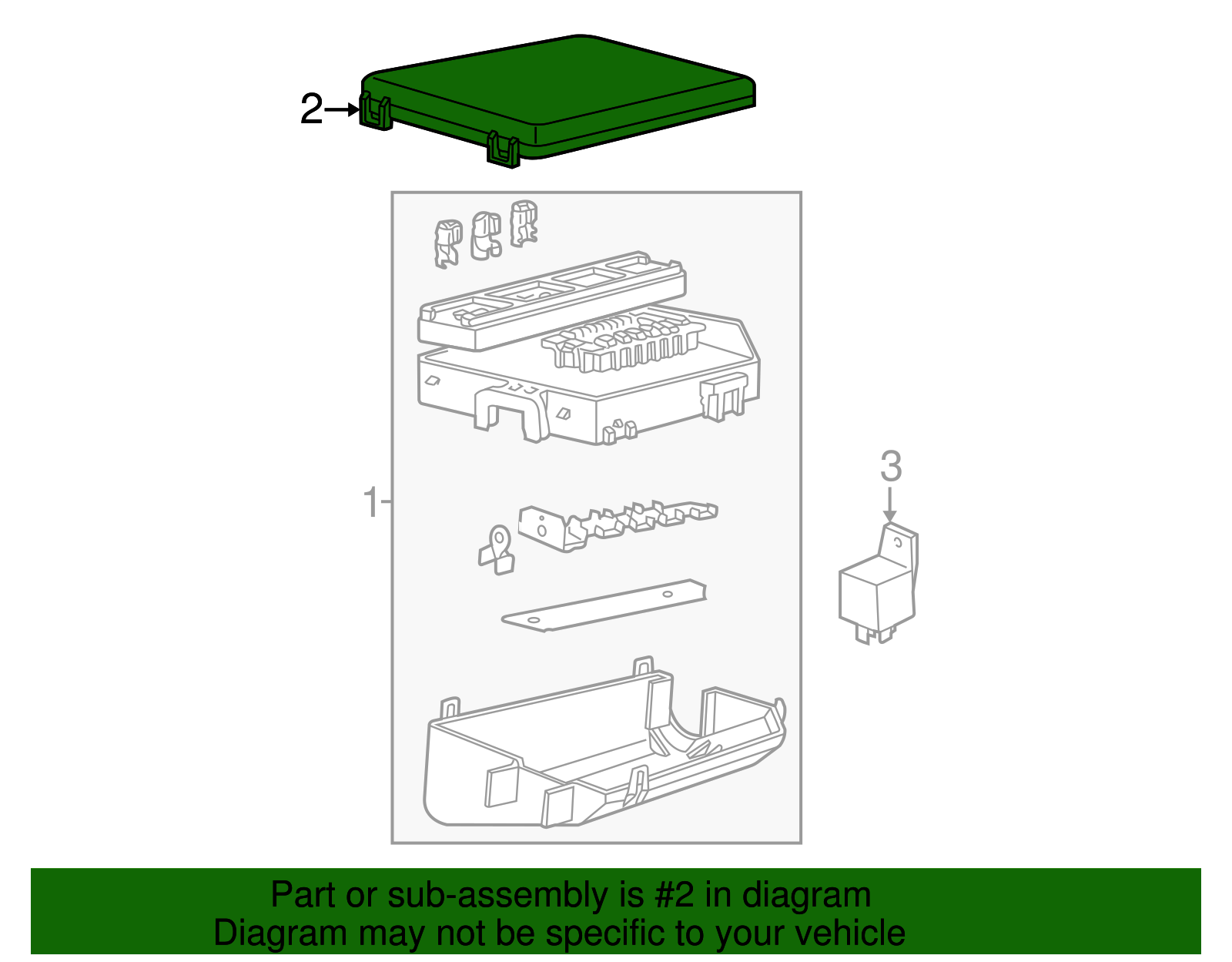 2
1
3

Part or sub-assembly is #2 in diagram
Diagram may not be specific to your vehicle