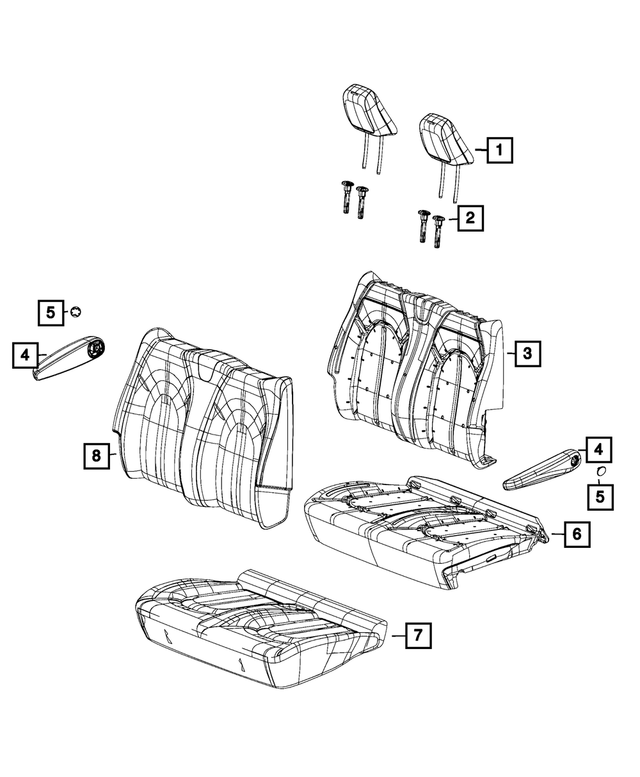 1
2
5
4
3
8
4
5
6
7