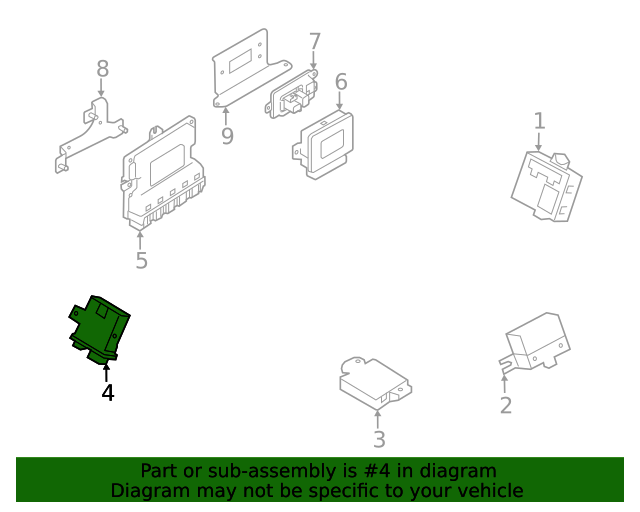 8
7
6
9
1
5
4
3
2

Part or sub-assembly is #4 in diagram
Diagram may not be specific to your vehicle