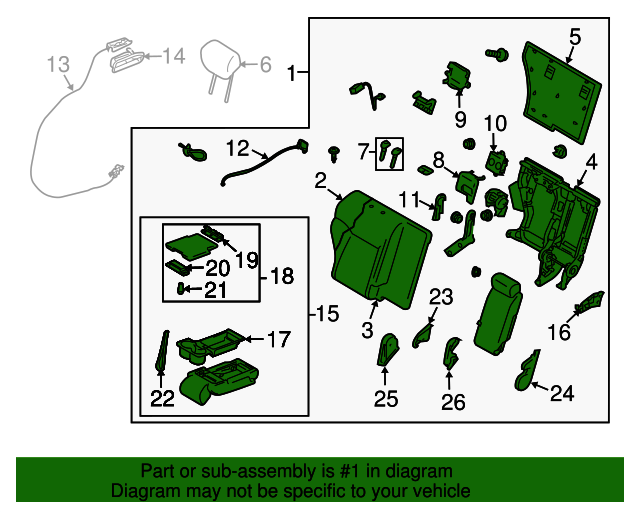 13
14
6
1
5
9
10
12
7
8
4
2
11
19
20
18
21
15
3
23
16
17
22
25
26
24

Part or sub-assembly is #1 in diagram
Diagram may not be specific to your vehicle