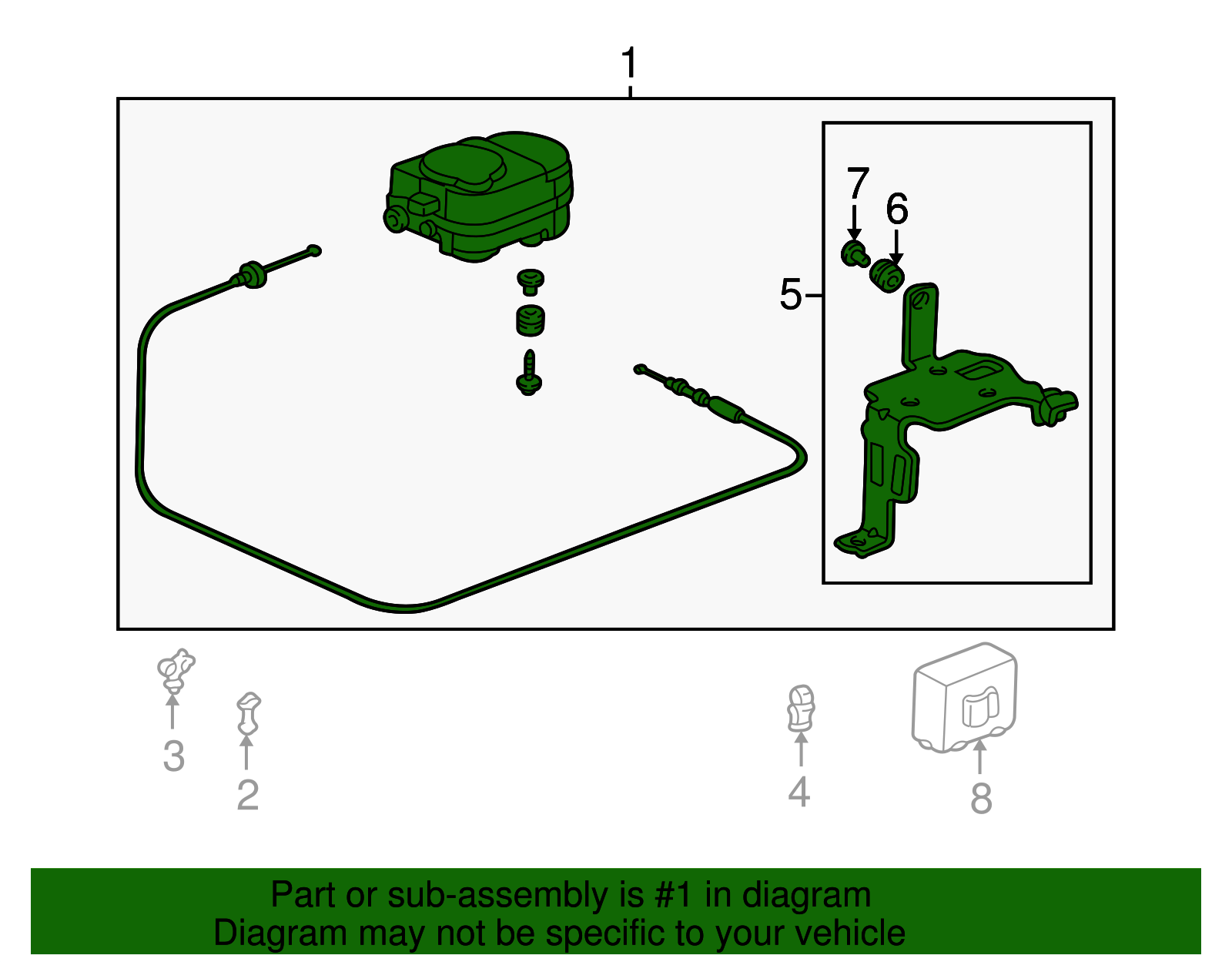 1

7
6
5

3
2
4
8

Part or sub-assembly is #1 in diagram
Diagram may not be specific to your vehicle