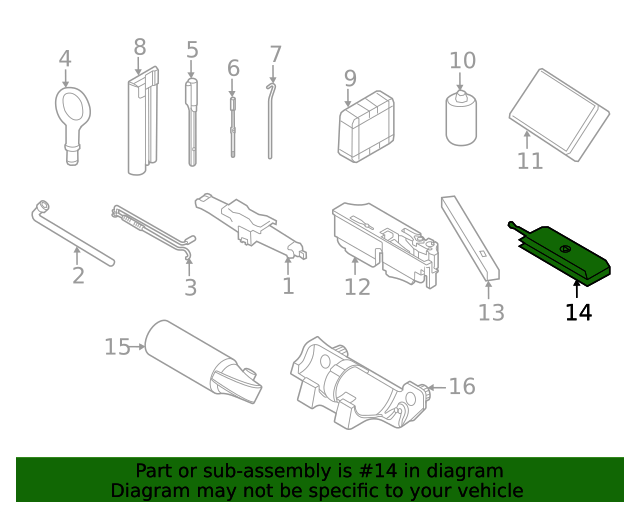 4
8
5
6
7
9
10
11
2
3
1
12
13
14
15
16

Part or sub-assembly is #14 in diagram
Diagram may not be specific to your vehicle