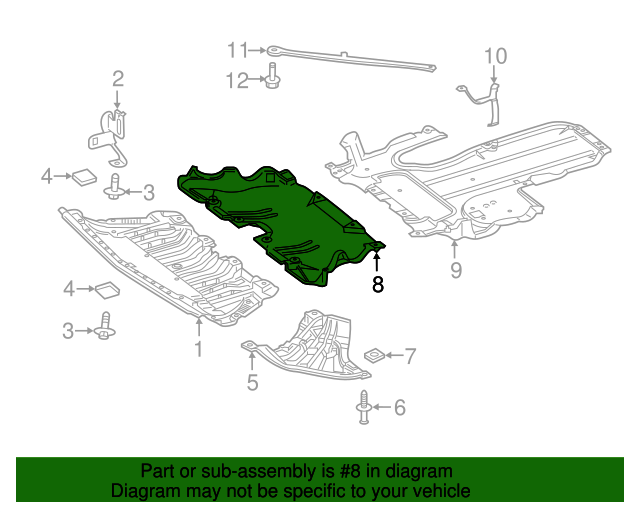 11
12
10
2
4
3
8
9
4
3
1
7
5
6

Part or sub-assembly is #8 in diagram
Diagram may not be specific to your vehicle