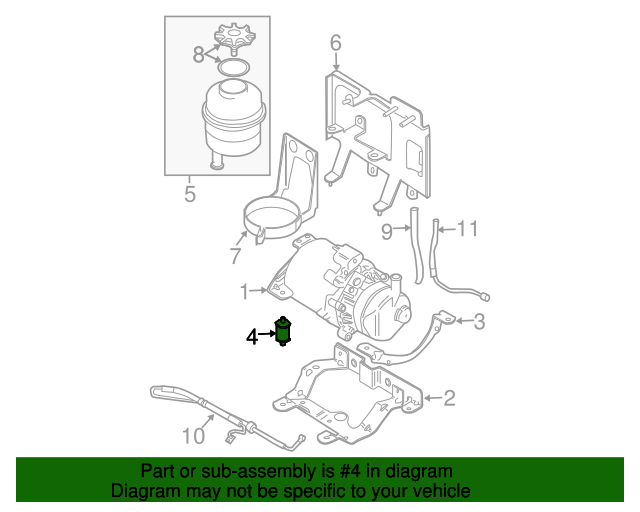 8
6
5
7
9
11
1
3
4
2
10

Part or sub-assembly is #4 in diagram
Diagram may not be specific to your vehicle