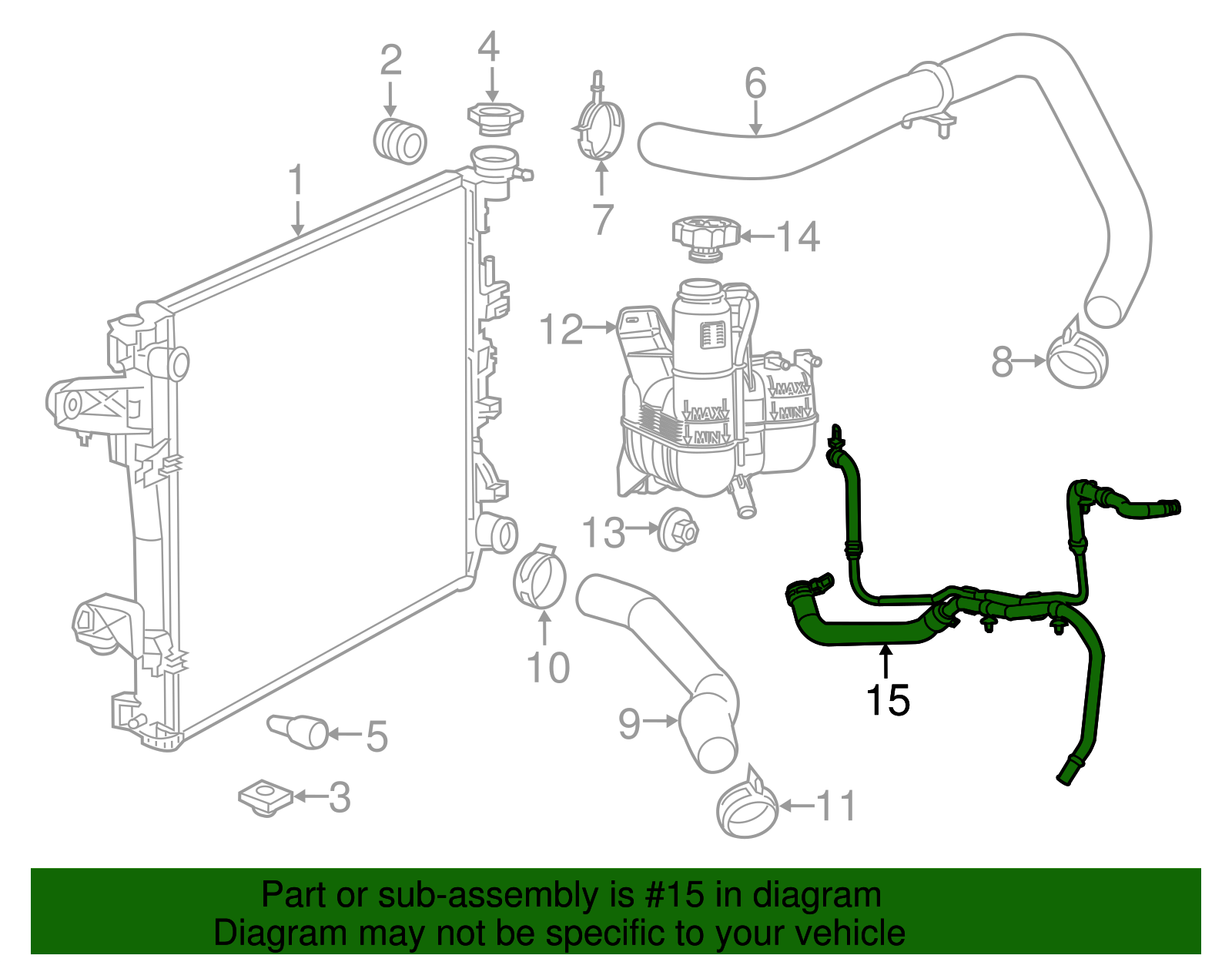 2
4
6
1
7
14
12
MAX
MIN
MAX
MIN
8
13
10
15
9
5
3
11

Part or sub-assembly is #15 in diagram
Diagram may not be specific to your vehicle