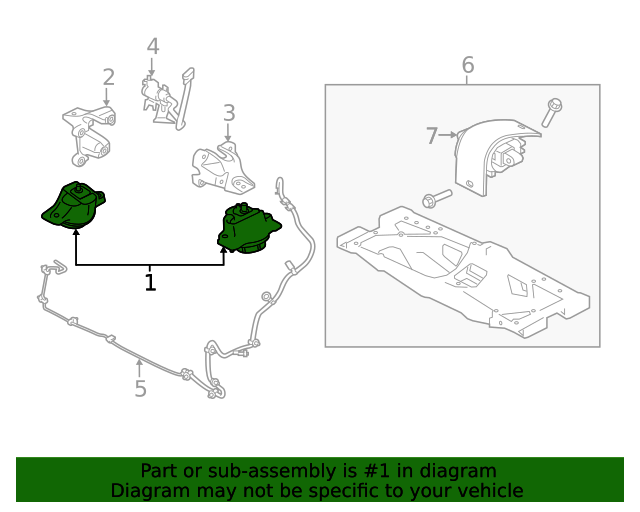 4
2
3
6
7
1
5

Part or sub-assembly is #1 in diagram
Diagram may not be specific to your vehicle