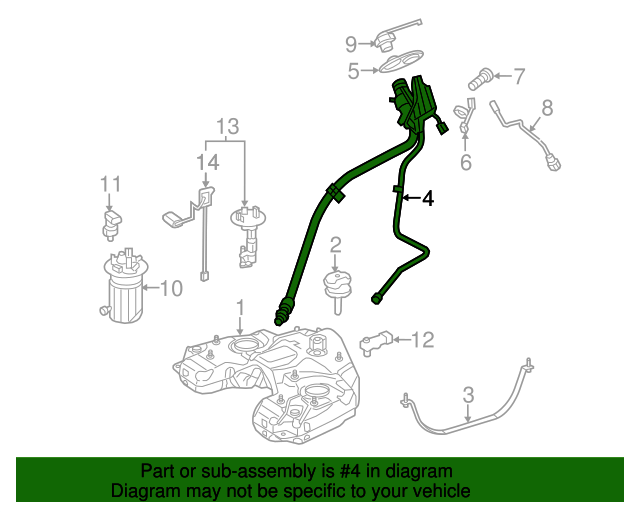 9
5
7
8
6
13
14
11
4
2
10
1
12
3

Part or sub-assembly is #4 in diagram
Diagram may not be specific to your vehicle