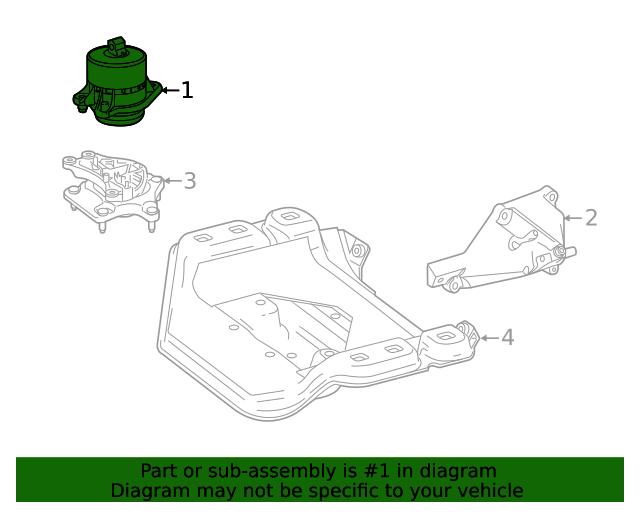 1
3
2
4

Part or sub-assembly is #1 in diagram
Diagram may not be specific to your vehicle