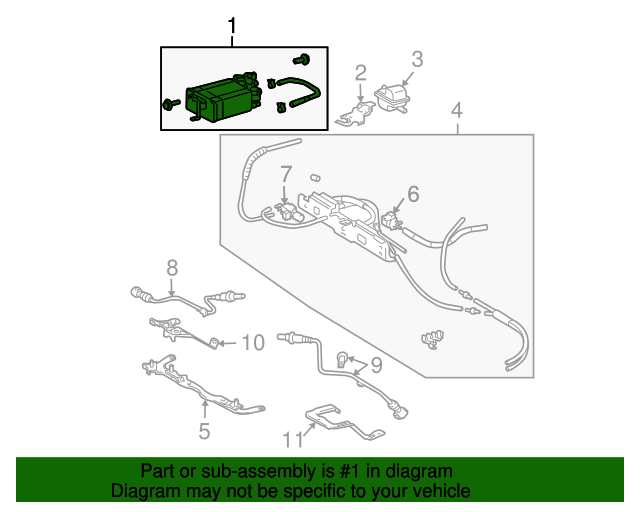 1
2
3
4
7
6
8
10
9
5
11

Part or sub-assembly is #1 in diagram
Diagram may not be specific to your vehicle