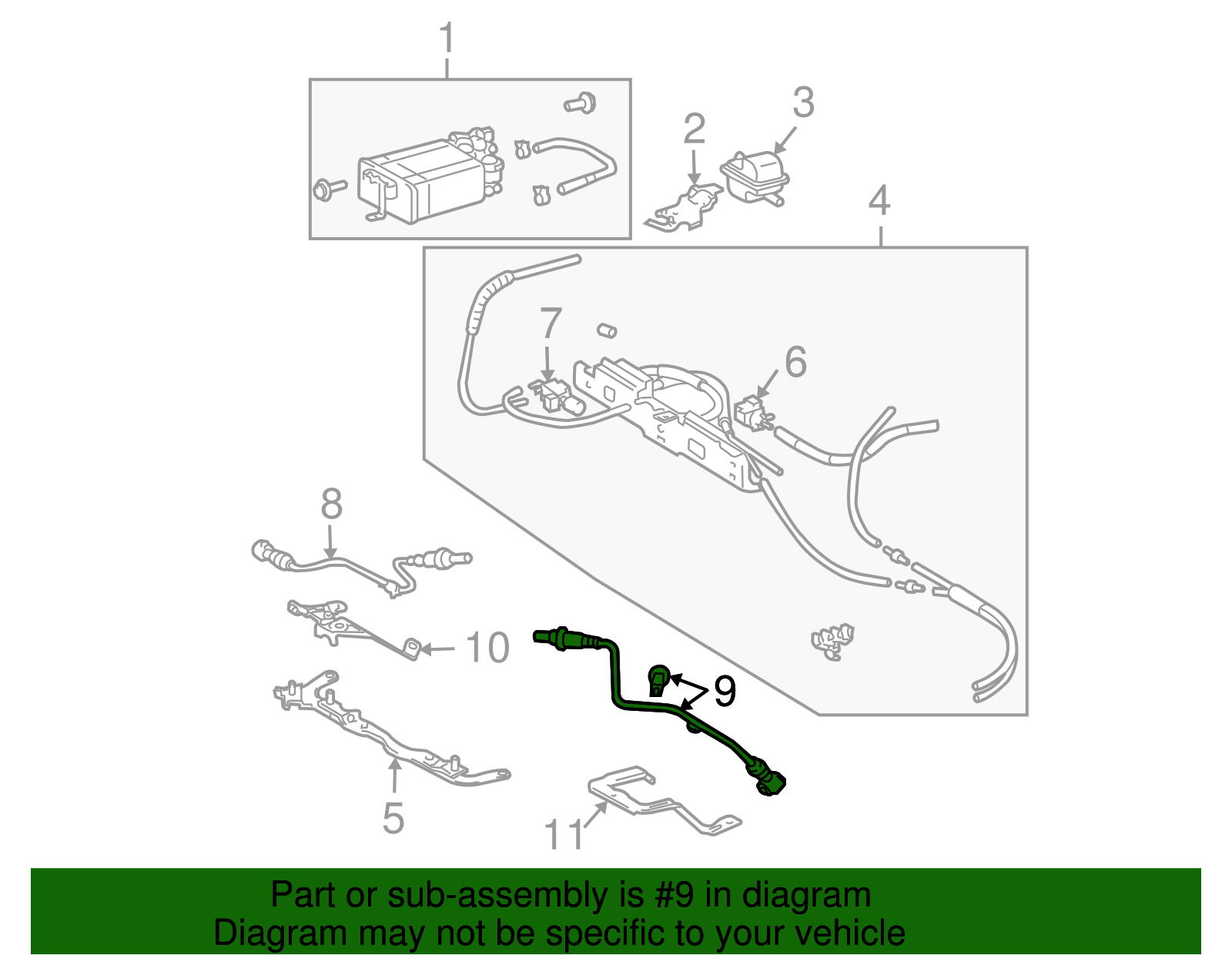 1
2
3
4
7
6
8
10
9
5
11

Part or sub-assembly is #9 in diagram
Diagram may not be specific to your vehicle