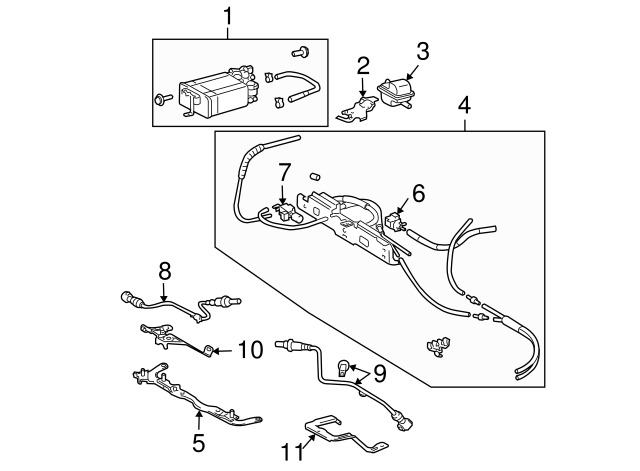 1
2
3
4
7
6
8
10
9
5
11