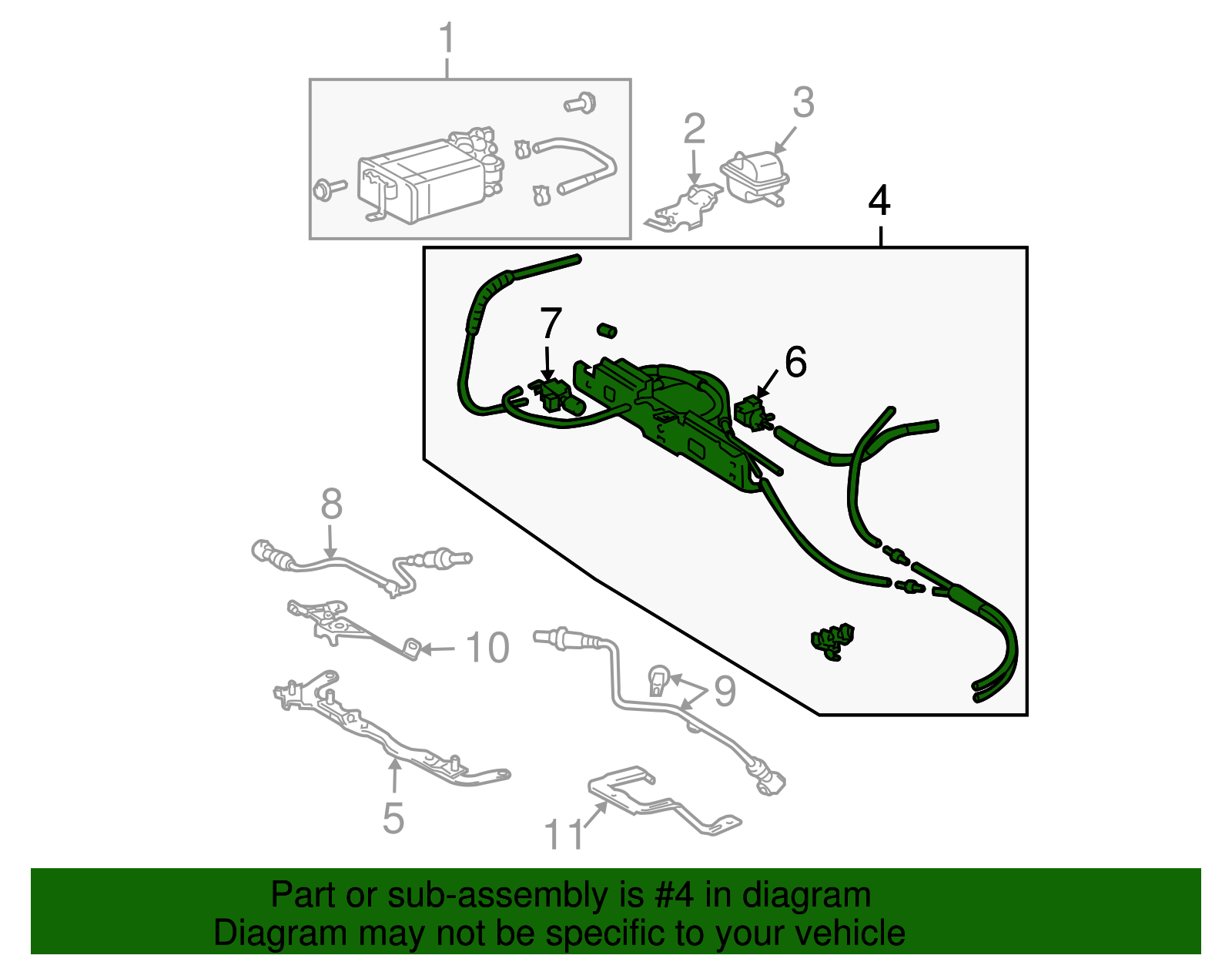 1
2
3
4
7
6
8
10
9
5
11

Part or sub-assembly is #4 in diagram
Diagram may not be specific to your vehicle