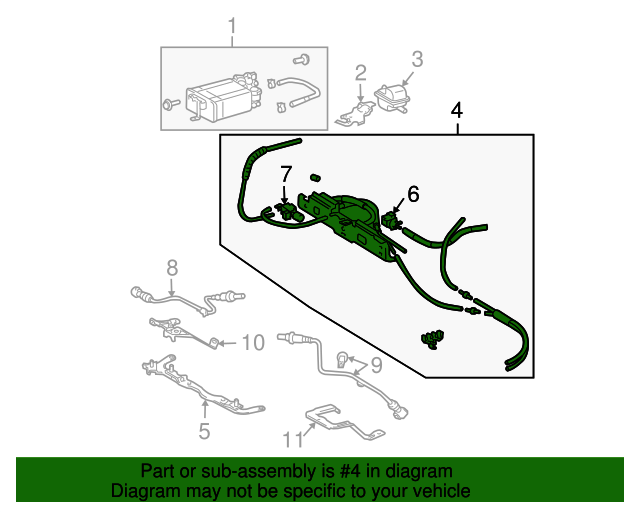 1
2
3
4
7
6
8
10
9
5
11

Part or sub-assembly is #4 in diagram
Diagram may not be specific to your vehicle