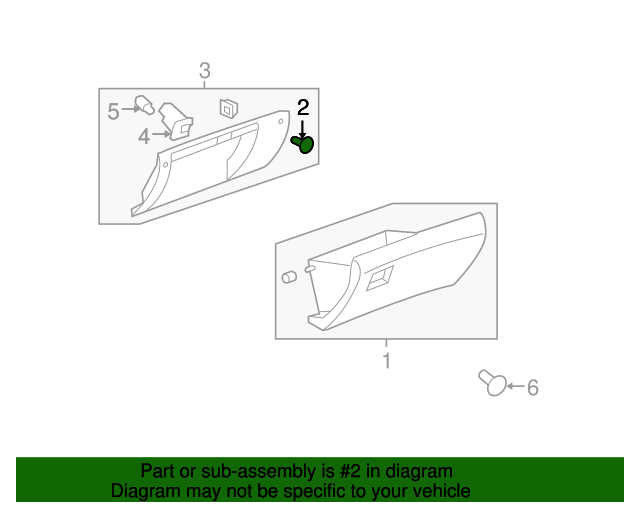 3
5
4
2
1
6

Part or sub-assembly is #2 in diagram
Diagram may not be specific to your vehicle