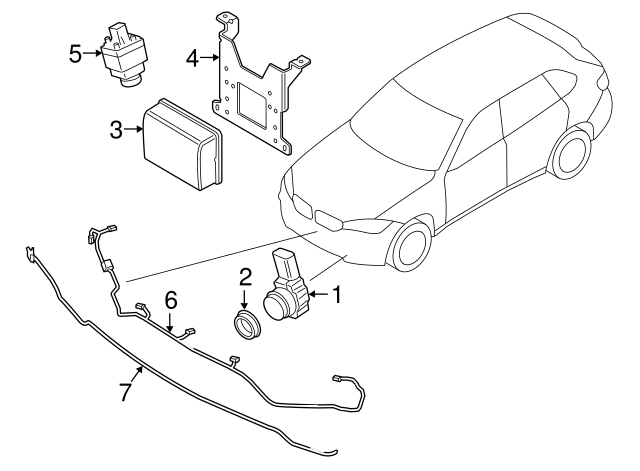 5
4
3
2
1
6
7