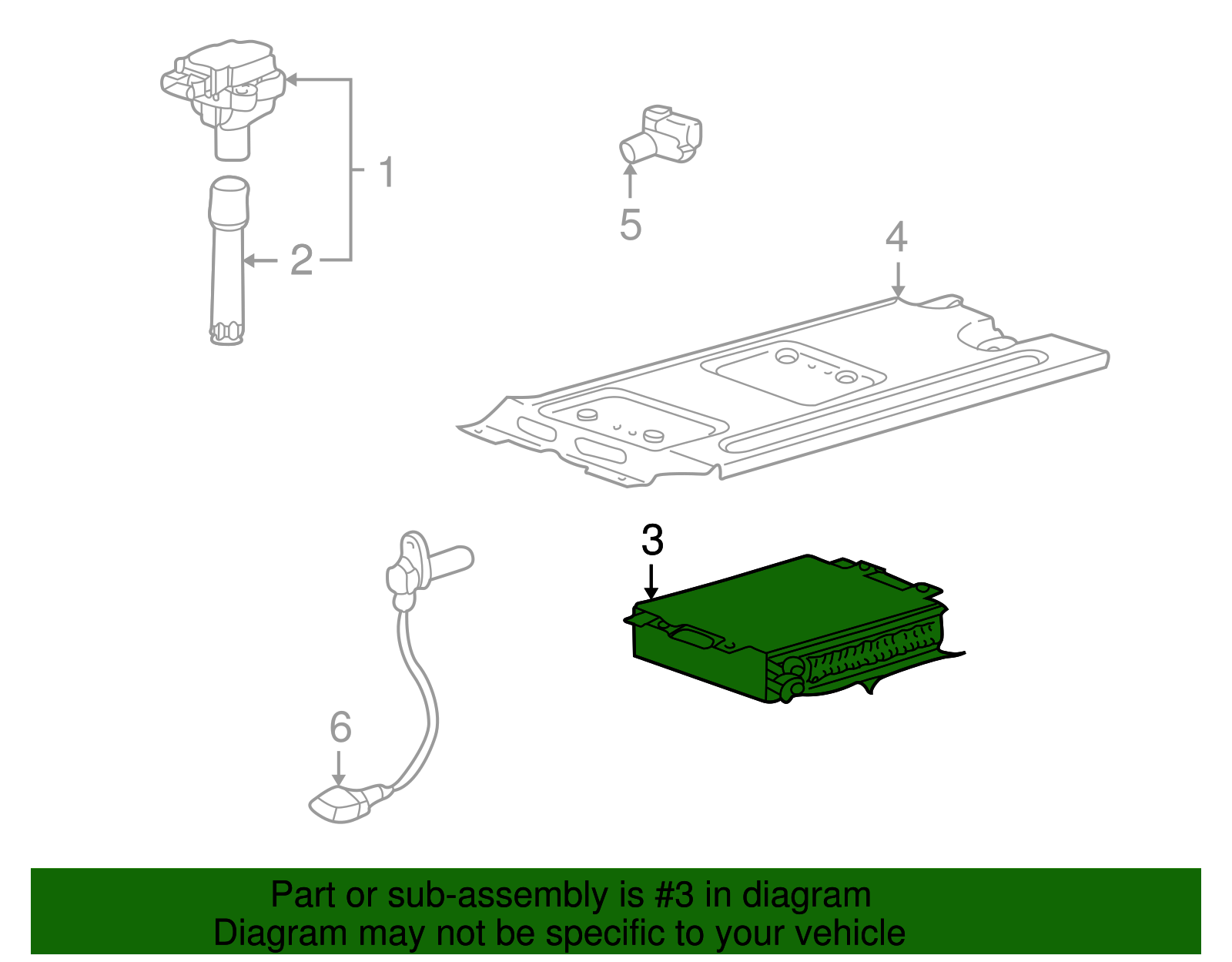 1
2
5
4
3
6

Part or sub-assembly is #3 in diagram
Diagram may not be specific to your vehicle