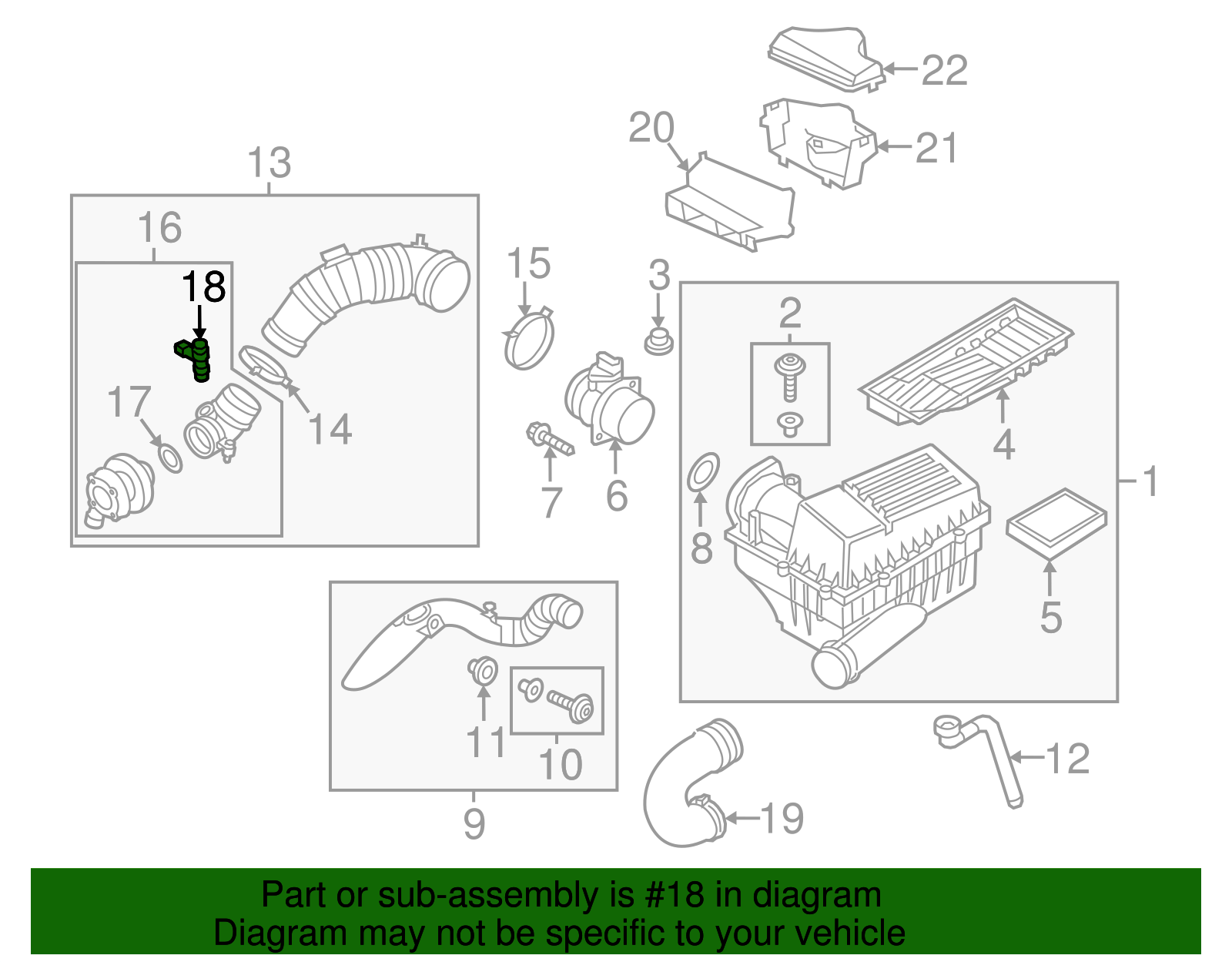 22
20
21
13
16
18
15
3
2
17
14
4
7
6
1
8
5
11
10
12
9
19

Part or sub-assembly is #18 in diagram
Diagram may not be specific to your vehicle