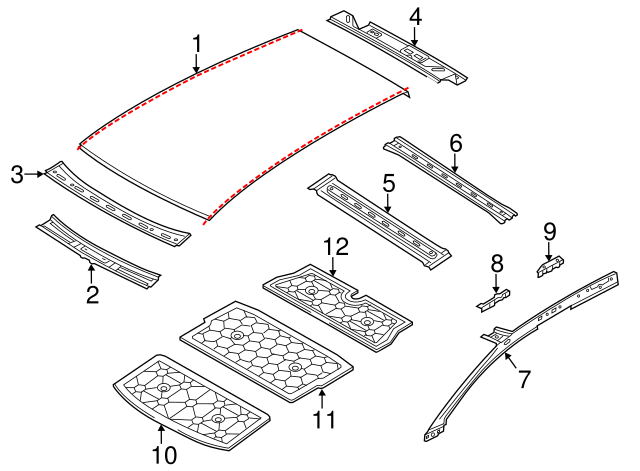 1
4
3
6
5
2
9
12
8
7
11
10