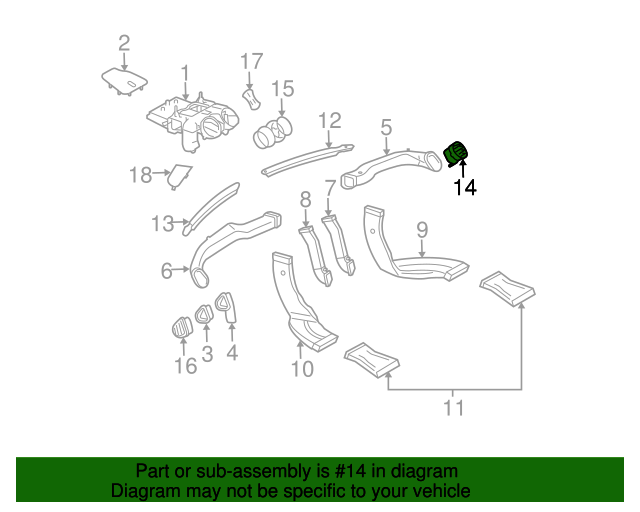 2
1
17
15
12
5
14
18
13
8
7
9
6
16
3
4
10
11

Part or sub-assembly is #14 in diagram
Diagram may not be specific to your vehicle