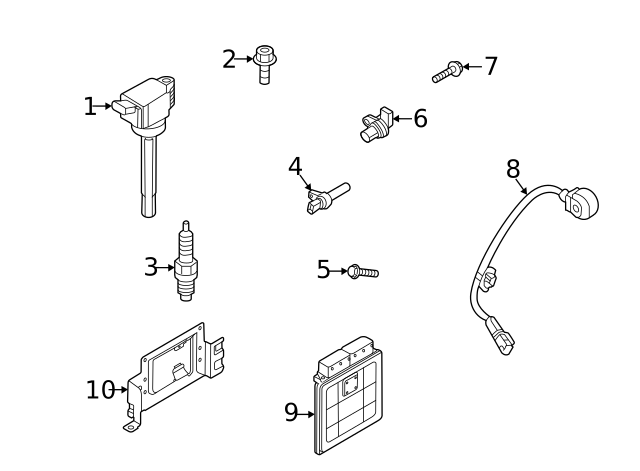 2
7
1
6
4
8
3
5
10
9