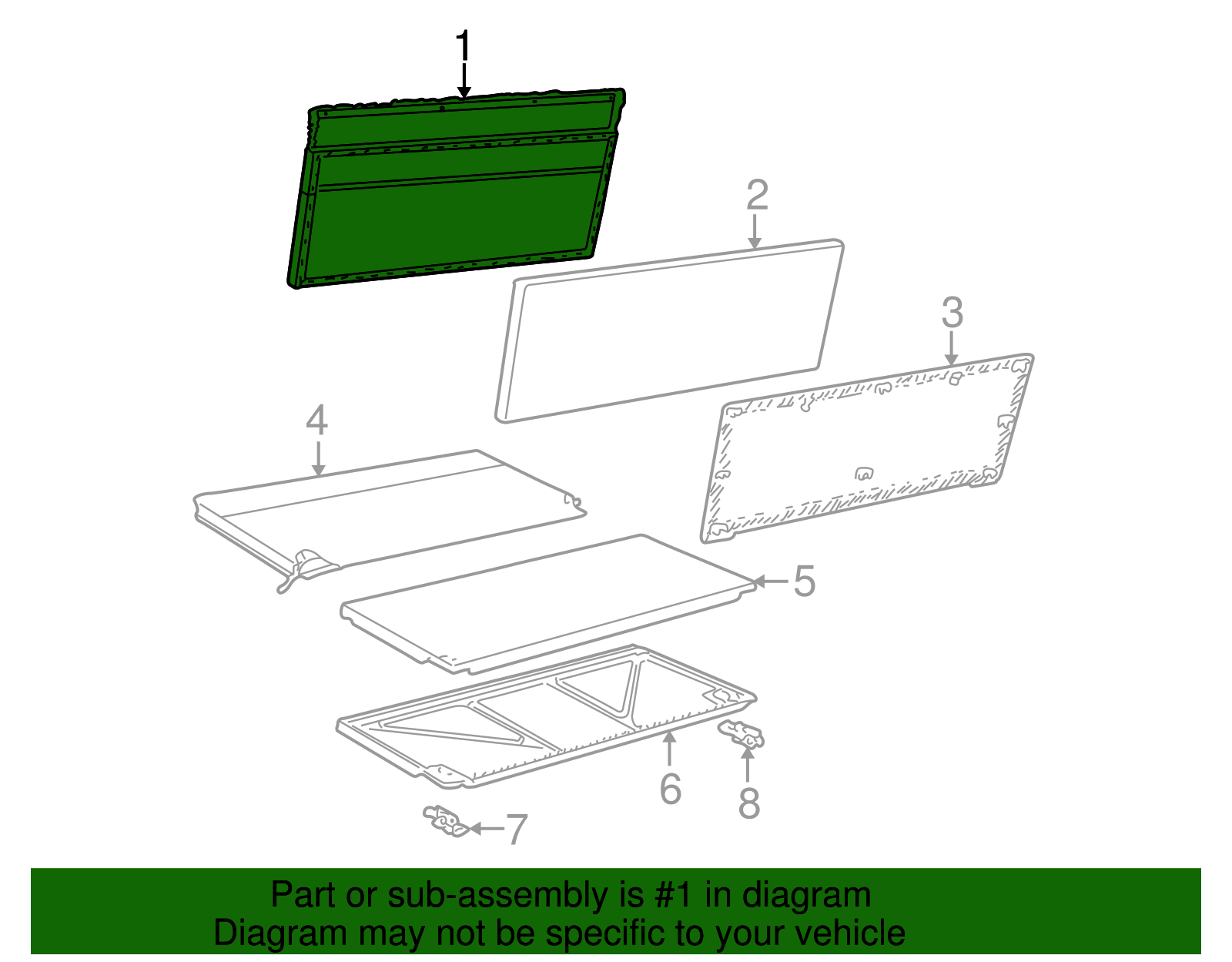 1
2
3
4
5
6
8
7

Part or sub-assembly is #1 in diagram
Diagram may not be specific to your vehicle