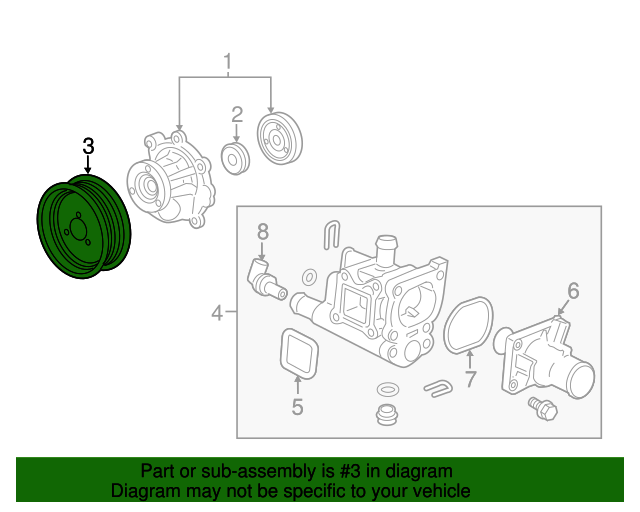 1
2
3
8
4
6
7
5

Part or sub-assembly is #3 in diagram
Diagram may not be specific to your vehicle