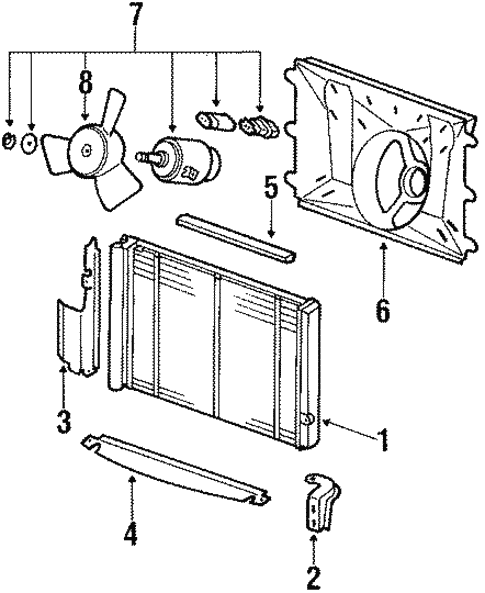 7
8
5
6
3
1
4
2