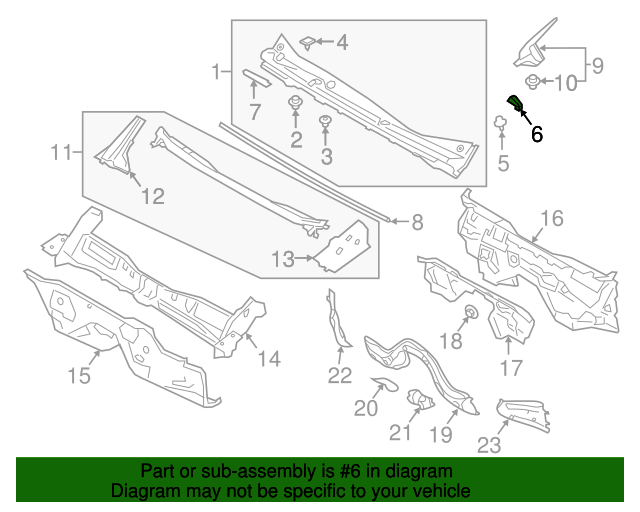 1
4
7
2
3
9
10
6
5
11
12
8
13
16
14
15
22
18
17
20
21
19
23

Part or sub-assembly is #6 in diagram
Diagram may not be specific to your vehicle