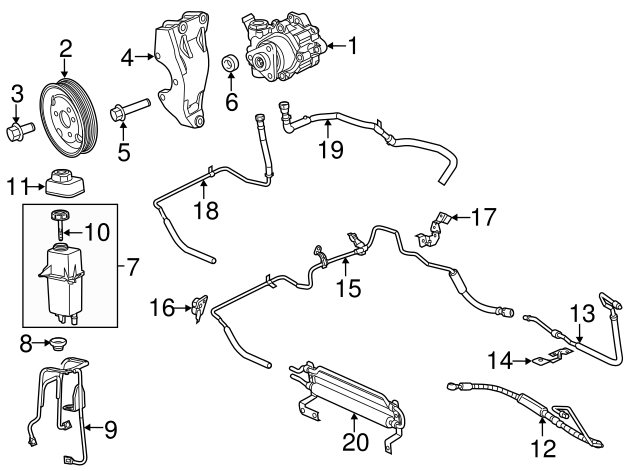 2
4
1
3
6
5
19
11
18
10
17
7
15
16
13
8
14
9
20
12