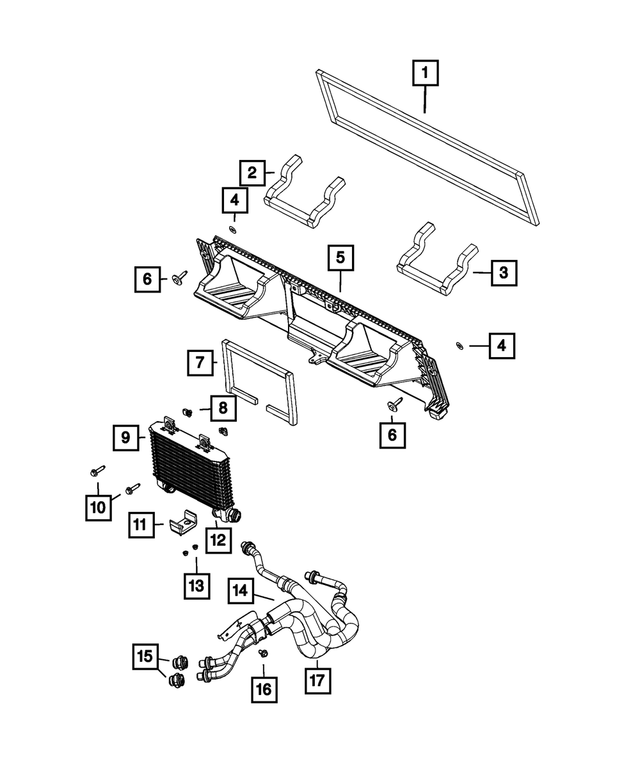 1
2
4
3
5
6
4
7
6
8
9
10
11
12
13
14
15
16
17