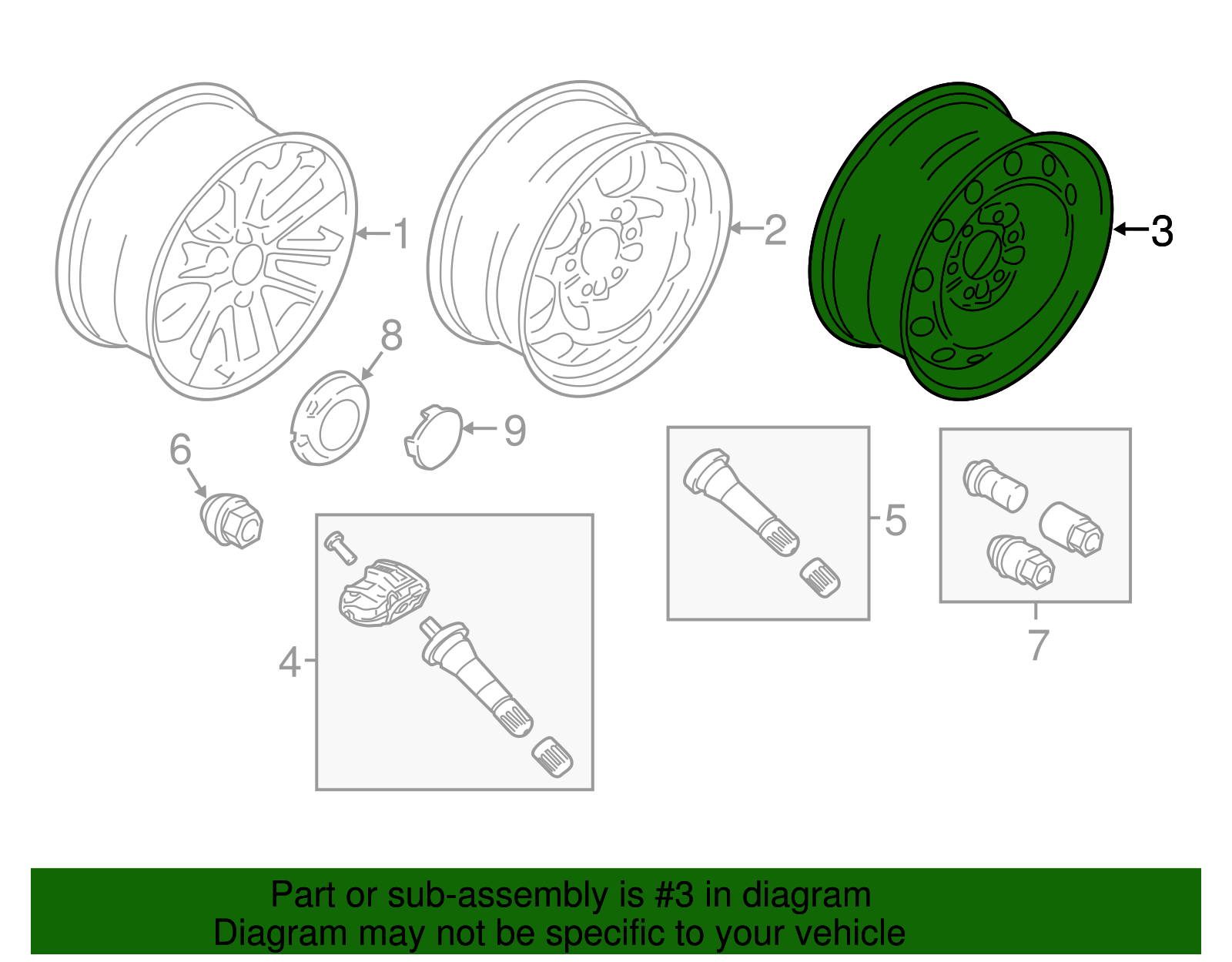 1
2
3
8
9
6
5
7
4

Part or sub-assembly is #3 in diagram
Diagram may not be specific to your vehicle