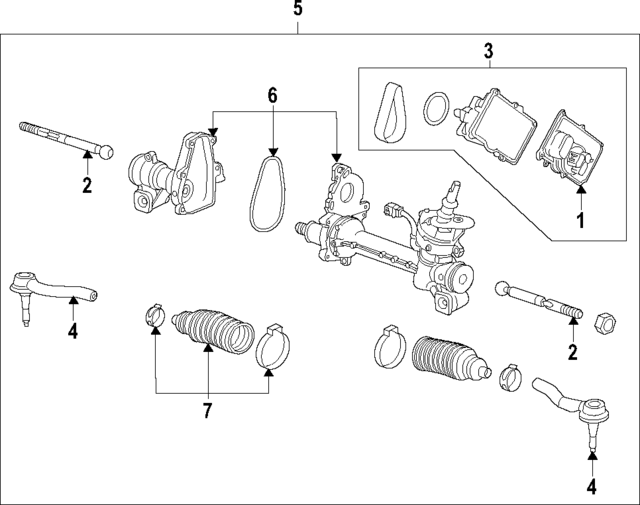 5
3
6
2
1
4
2
7
4